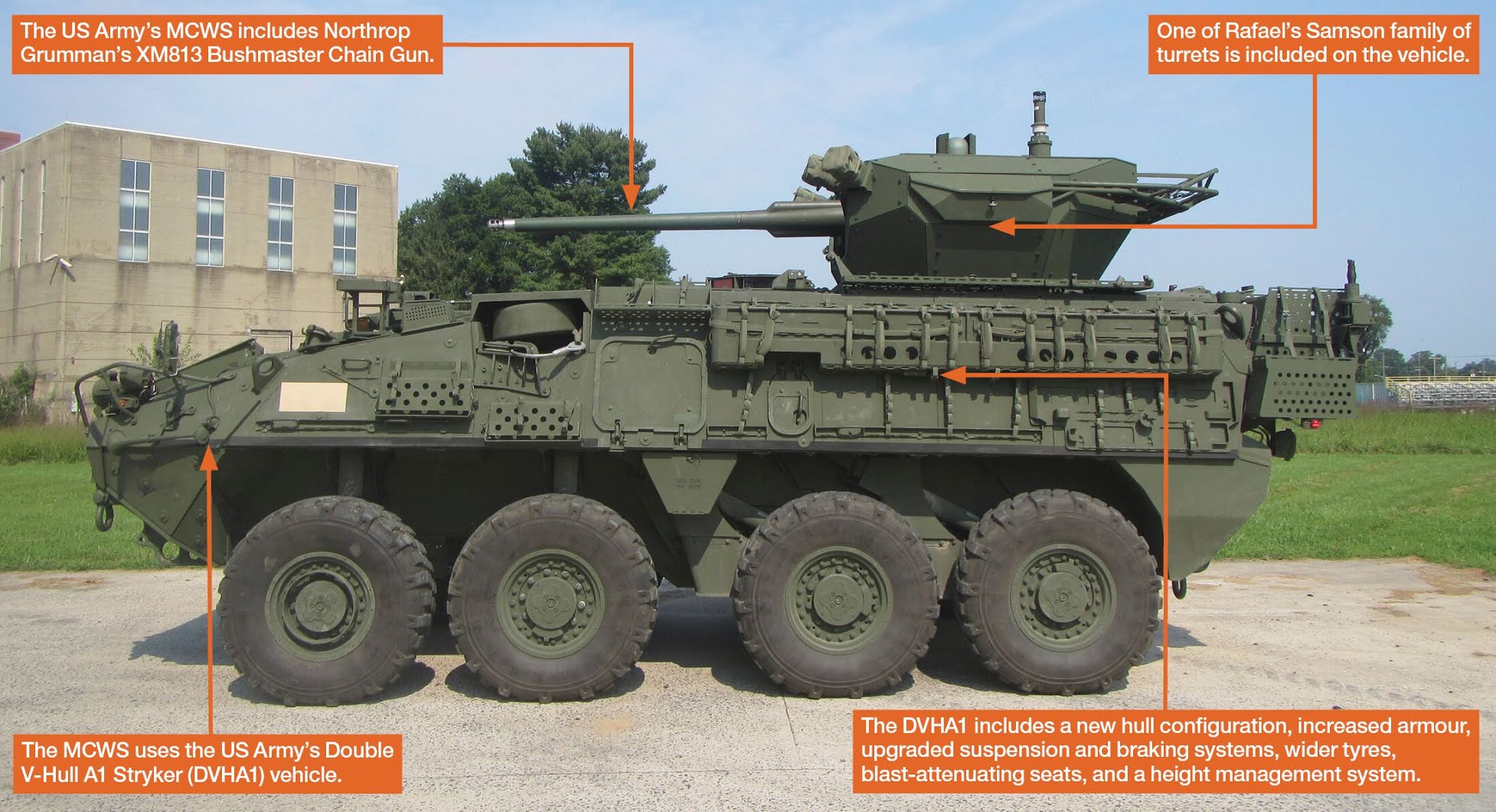 The US Army's MCWS includes Northrop Grumman's XM813 Bushmaster Chain Gun.

One of Rafael's Samson family of turrets is included on the vehicle.

The MCWS uses the US Army's Double V-Hull A1 Stryker (DVHA1) vehicle.

The DVHA1 includes a new hull configuration, increased armour, upgraded suspension and braking systems, wider tyres, blast-attenuating seats, and a height management system.